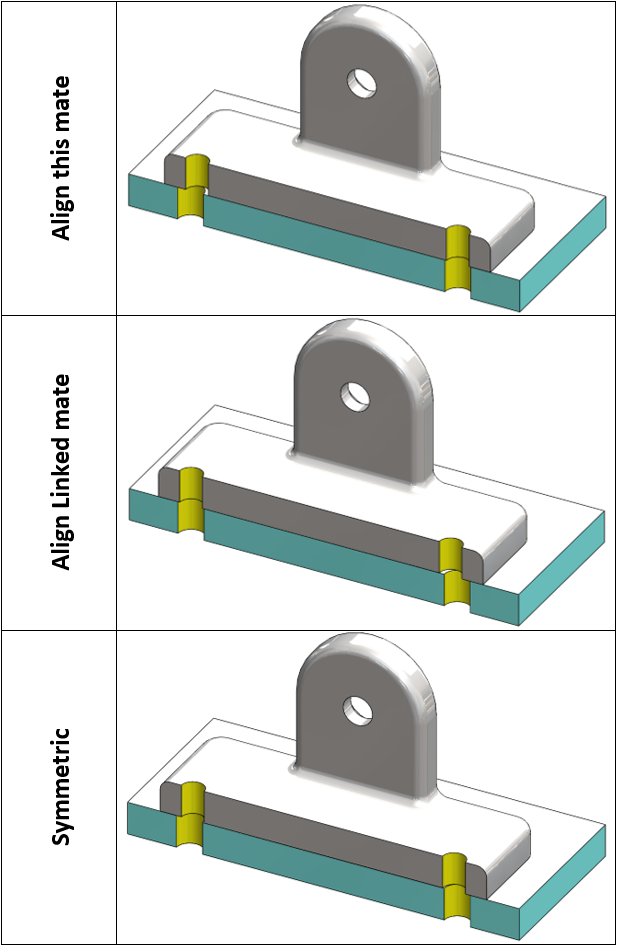 Align this mate

Align Linked mate

Symmetric